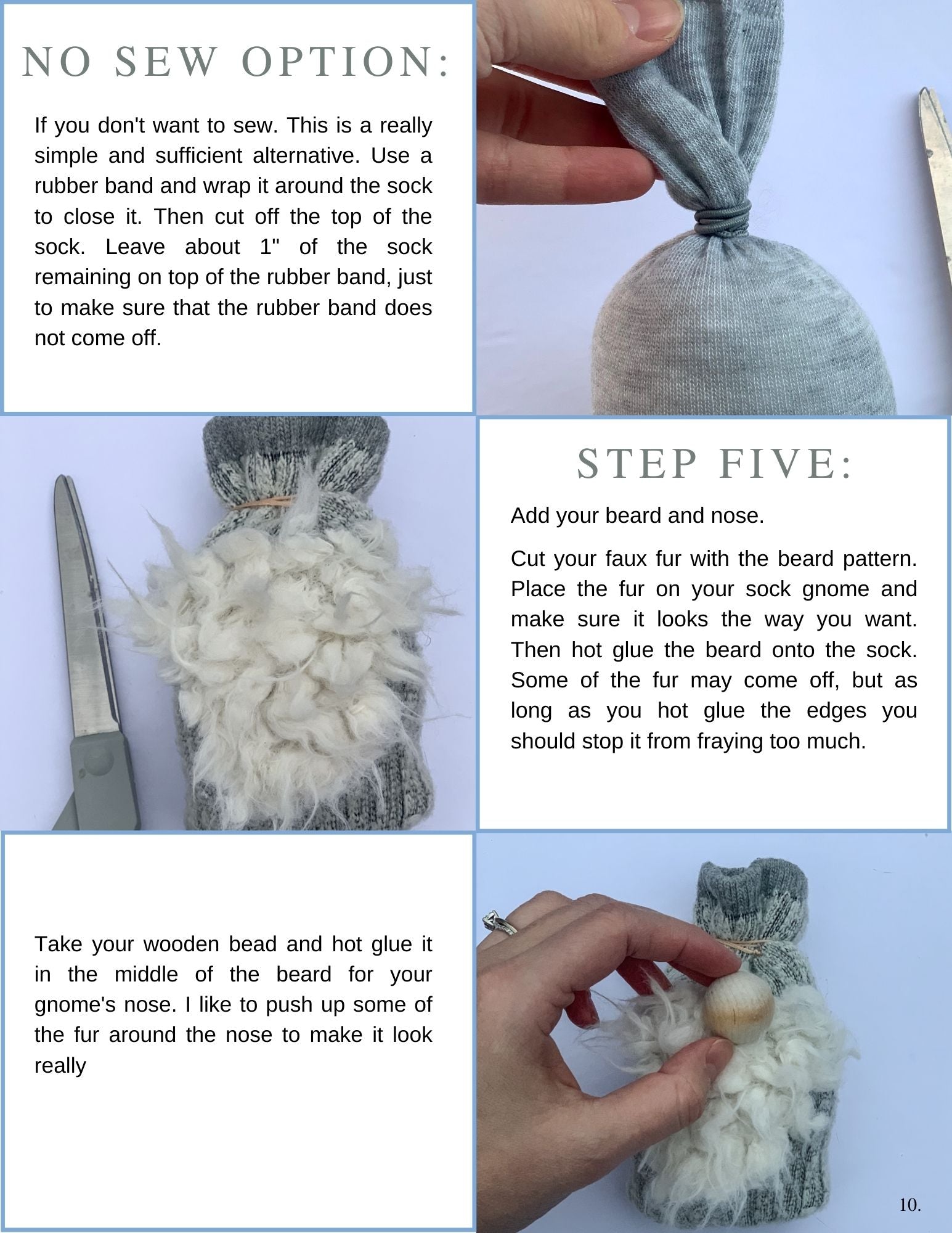 NO SEW OPTION:

If you don't want to sew. This is a really simple and sufficient alternative. Use a rubber band and wrap it around the sock to close it. Then cut off the top of the sock. Leave about 1" of the sock remaining on top of the rubber band, just to make sure that the rubber band does not come off.

STEP FIVE:

Add your beard and nose.

Cut your faux fur with the beard pattern. Place the fur on your sock gnome and make sure it looks the way you want. Then hot glue the beard onto the sock. Some of the fur may come off, but as long as you hot glue the edges you should stop it from fraying too much.

Take your wooden bead and hot glue it in the middle of the beard for your gnome's nose. I like to push up some of the fur around the nose to make it look really

10.