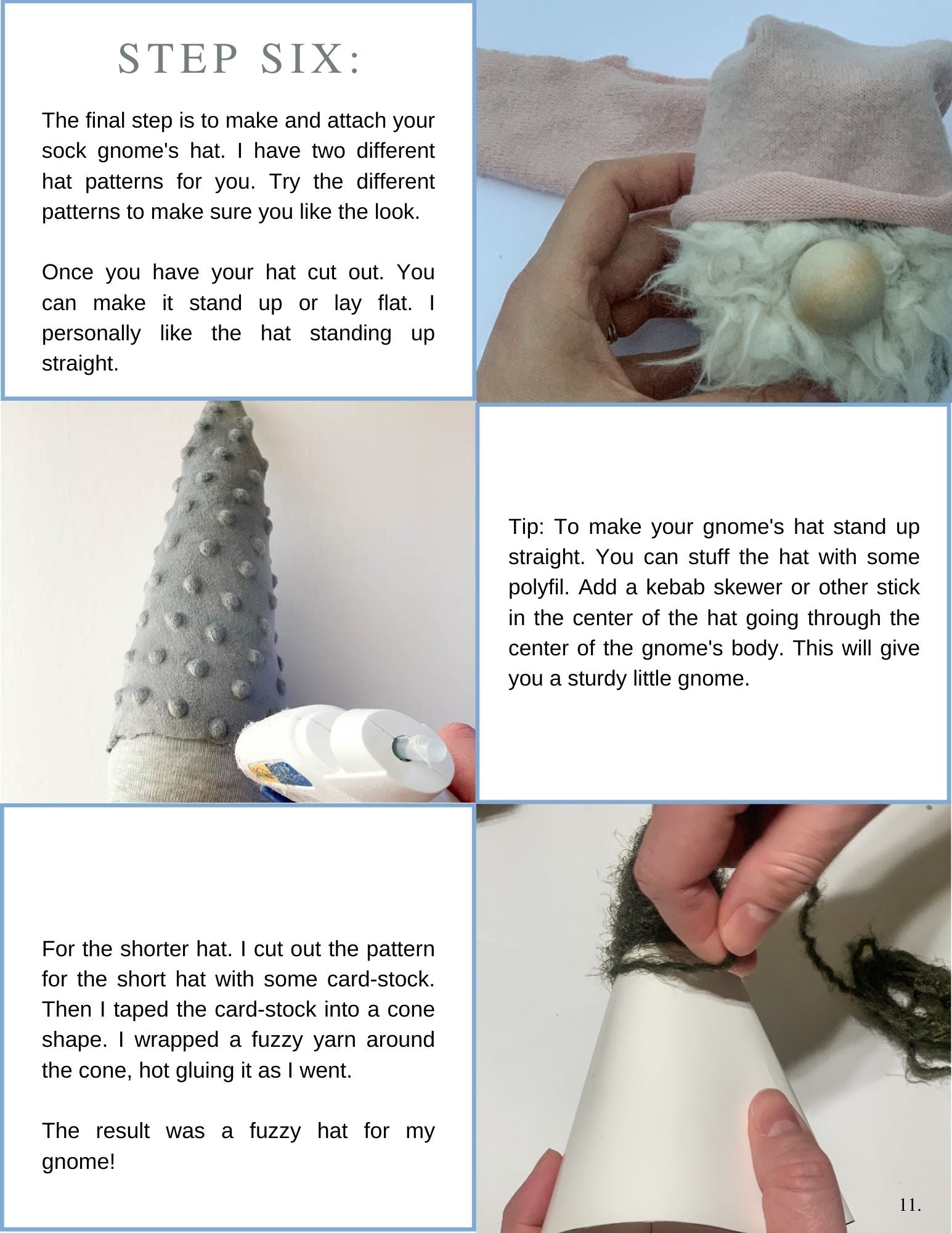 STEP SIX:

The final step is to make and attach your sock gnome's hat. I have two different hat patterns for you. Try the different patterns to make sure you like the look.

Once you have your hat cut out. You can make it stand up or lay flat. I personally like the hat standing up straight.

Tip: To make your gnome's hat stand up straight. You can stuff the hat with some polyfil. Add a kebab skewer or other stick in the center of the hat going through the center of the gnome's body. This will give you a sturdy little gnome.

For the shorter hat. I cut out the pattern for the short hat with some card-stock. Then I taped the card-stock into a cone shape. I wrapped a fuzzy yarn around the cone, hot gluing it as I went.

The result was a fuzzy hat for my gnome!

11.