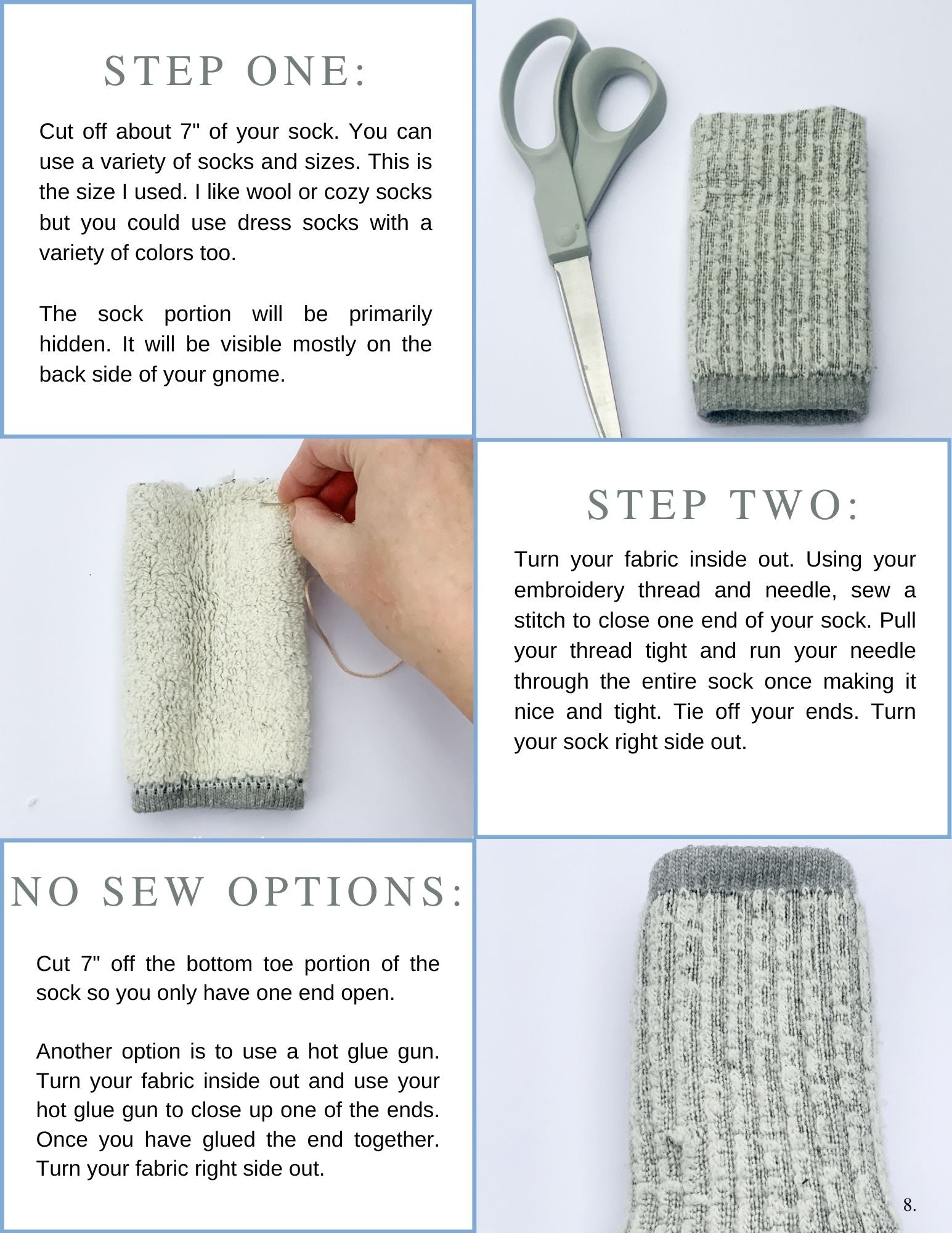 STEP ONE:

Cut off about 7" of your sock. You can use a variety of socks and sizes. This is the size I used. I like wool or cozy socks but you could use dress socks with a variety of colors too.

The sock portion will be primarily hidden. It will be visible mostly on the back side of your gnome.

STEP TWO:

Turn your fabric inside out. Using your embroidery thread and needle, sew a stitch to close one end of your sock. Pull your thread tight and run your needle through the entire sock once making it nice and tight. Tie off your ends. Turn your sock right side out.

NO SEW OPTIONS:

Cut 7" off the bottom toe portion of the sock so you only have one end open.

Another option is to use a hot glue gun. Turn your fabric inside out and use your hot glue gun to close up one of the ends. Once you have glued the end together. Turn your fabric right side out.

8.